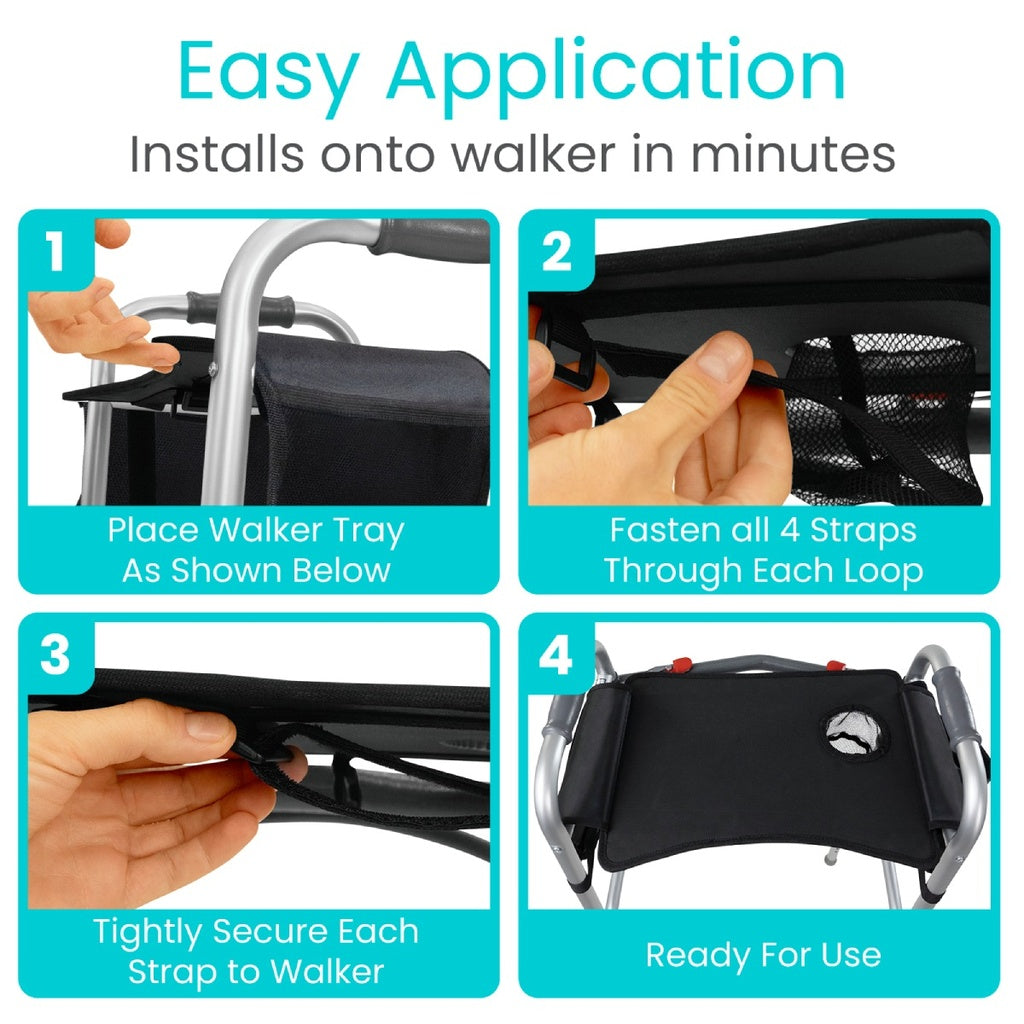 Easy Application
Installs onto walker in minutes

1
Place Walker Tray As Shown Below

2
Fasten all 4 Straps Through Each Loop

3
Tightly Secure Each Strap to Walker

4
Ready For Use